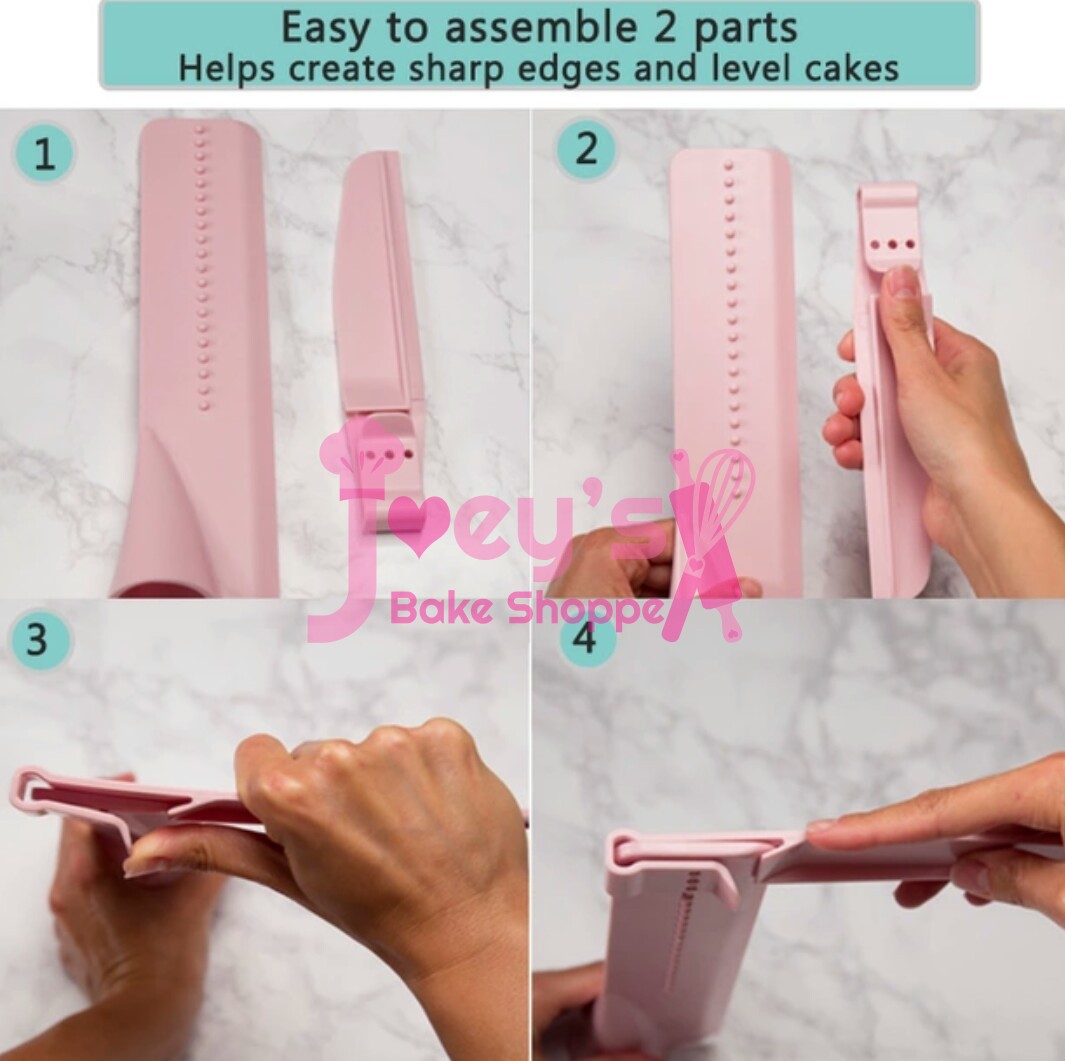 Easy to assemble 2 parts
Helps create sharp edges and level cakes

1

2

Joey's
Bake Shoppe

3

4